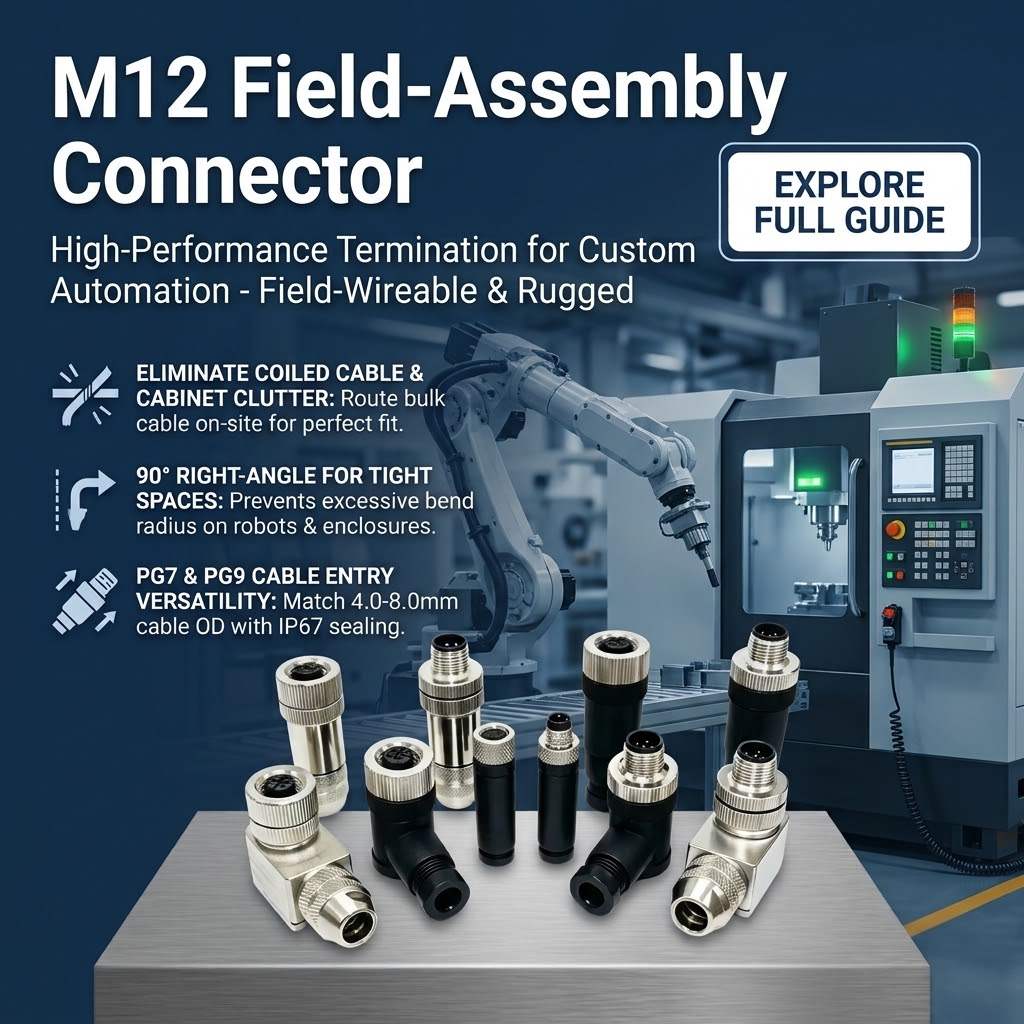 M12 Field-Assembly Connector

EXPLORE FULL GUIDE

High-Performance Termination for Custom Automation - Field-Wireable & Rugged

ELIMINATE COILED CABLE & CABINET CLUTTER: Route bulk cable on-site for perfect fit.

90° RIGHT-ANGLE FOR TIGHT SPACES: Prevents excessive bend radius on robots & enclosures.

PG7 & PG9 CABLE ENTRY VERSATILITY: Match 4.0-8.0mm cable OD with IP67 sealing.